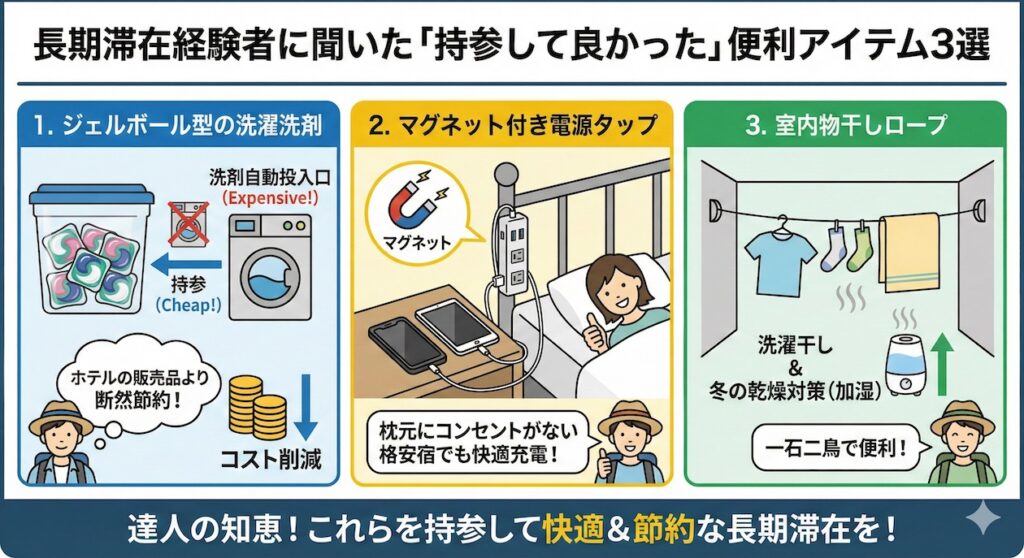 長期滞在経験者に聞いた「持参して良かった」便利アイテム3選

1. ジェルボール型の洗濯洗剤

洗剤自動投入口
(Expensive!)

持参
(Cheap!)

ホテルの販売品より断然節約！

コスト削減

2. マグネット付き電源タップ

マグネット

枕元にコンセントがない格安宿でも快適充電！

3. 室内物干しロープ

洗濯干し
&
冬の乾燥対策（加湿）

一石二鳥で便利！

達人の知恵！これらを持参して快適&節約な長期滞在を！